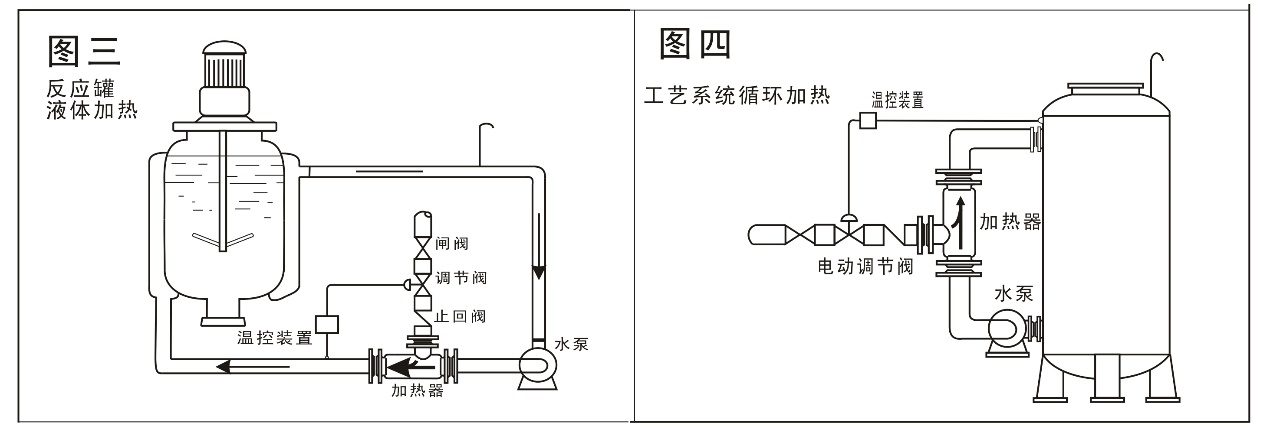 图三

反应罐
液体加热

闸阀
调节阀
止回阀
温控装置
水泵
加热器

图四

工艺系统循环加热

温控装置
加热器
电动调节阀
水泵